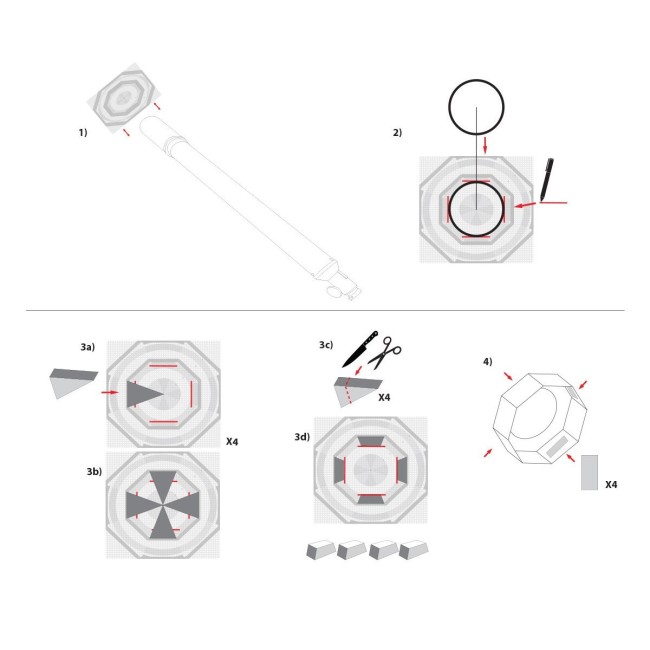 1)

2)

3a)

X4

3b)

3c)

X4

3d)

4)

X4