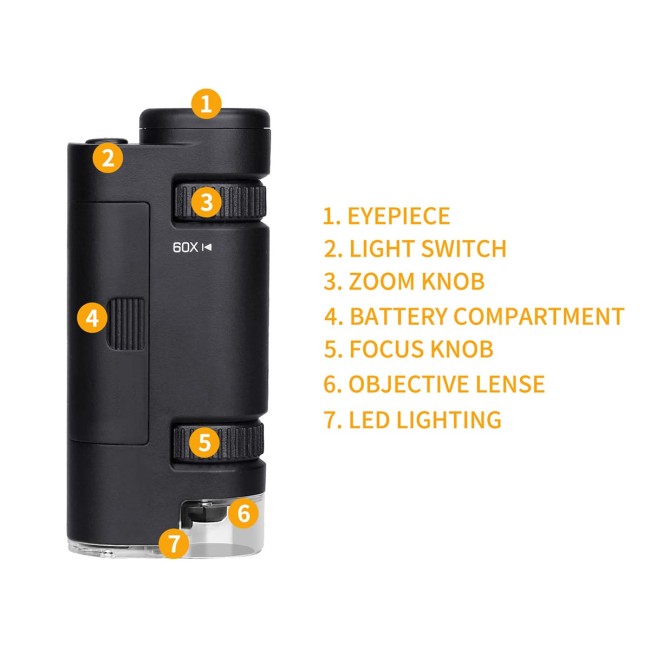 1
2
3
60X
4
5
6
7

1. EYEPIECE
2. LIGHT SWITCH
3. ZOOM KNOB
4. BATTERY COMPARTMENT
5. FOCUS KNOB
6. OBJECTIVE LENSE
7. LED LIGHTING